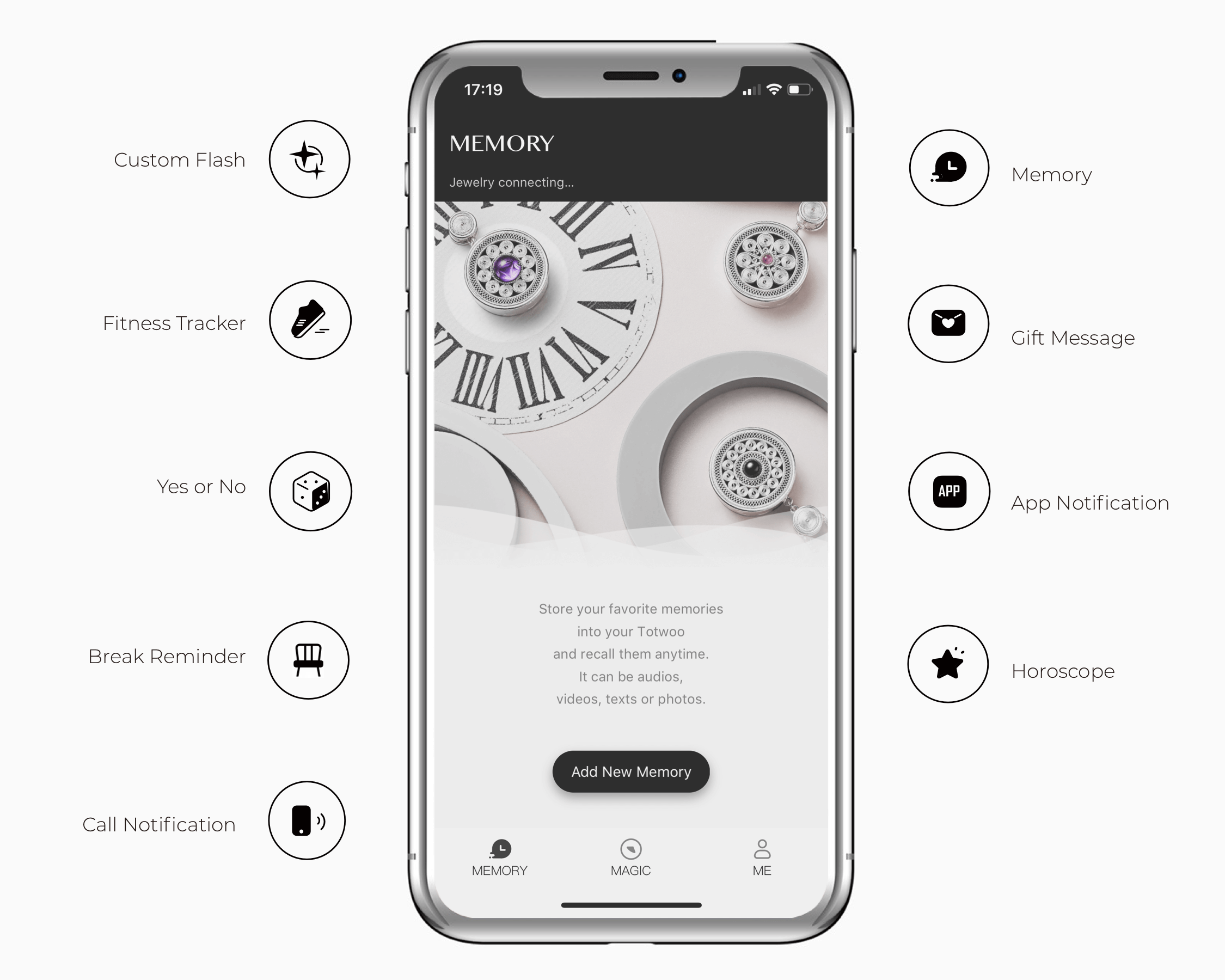 Custom Flash

Fitness Tracker

Yes or No

Break Reminder

Call Notification

17:19

MEMORY

Jewelry connecting...

Store your favorite memories into your Totwoo and recall them anytime. It can be audios, videos, texts or photos.

Add New Memory

MEMORY MAGIC ME

Memory

Gift Message

APP

App Notification

Horoscope